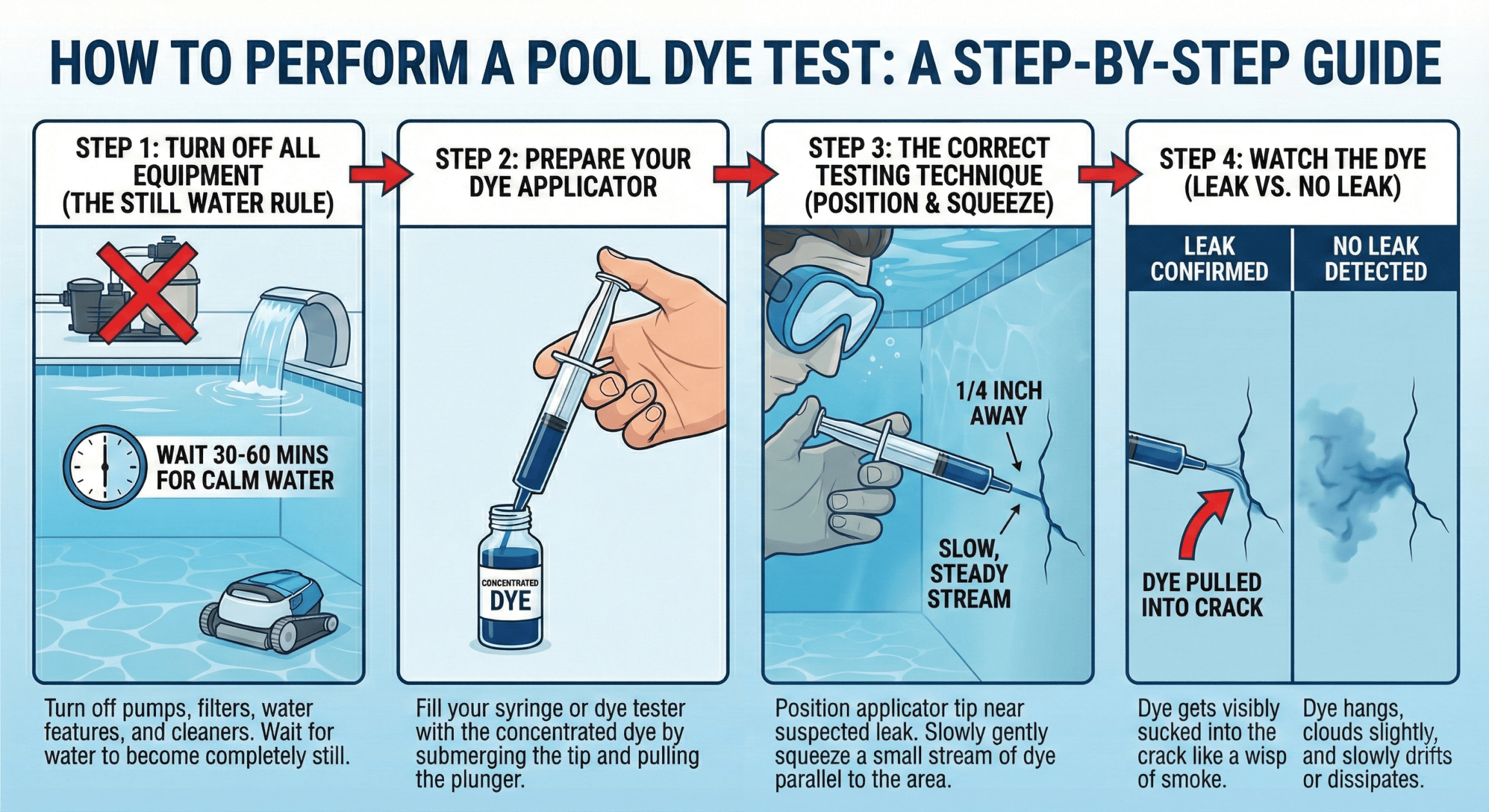 HOW TO PERFORM A POOL DYE TEST: A STEP-BY-STEP GUIDE

STEP 1: TURN OFF ALL EQUIPMENT (THE STILL WATER RULE)

WAIT 30-60 MINS FOR CALM WATER

Turn off pumps, filters, water features, and cleaners. Wait for water to become completely still.

STEP 2: PREPARE YOUR DYE APPLICATOR

CONCENTRATED DYE

Fill your syringe or dye tester with the concentrated dye by submerging the tip and pulling the plunger.

STEP 3: THE CORRECT TESTING TECHNIQUE (POSITION & SQUEEZE)

1/4 INCH AWAY

SLOW, STEADY STREAM

Position applicator tip near suspected leak. Slowly gently squeeze a small stream of dye parallel to the area.

STEP 4: WATCH THE DYE (LEAK VS. NO LEAK)

LEAK CONFIRMED

DYE PULLED INTO CRACK

Dye gets visibly sucked into the crack like a wisp of smoke.

NO LEAK DETECTED

Dye hangs, clouds slightly, and slowly drifts or dissipates.