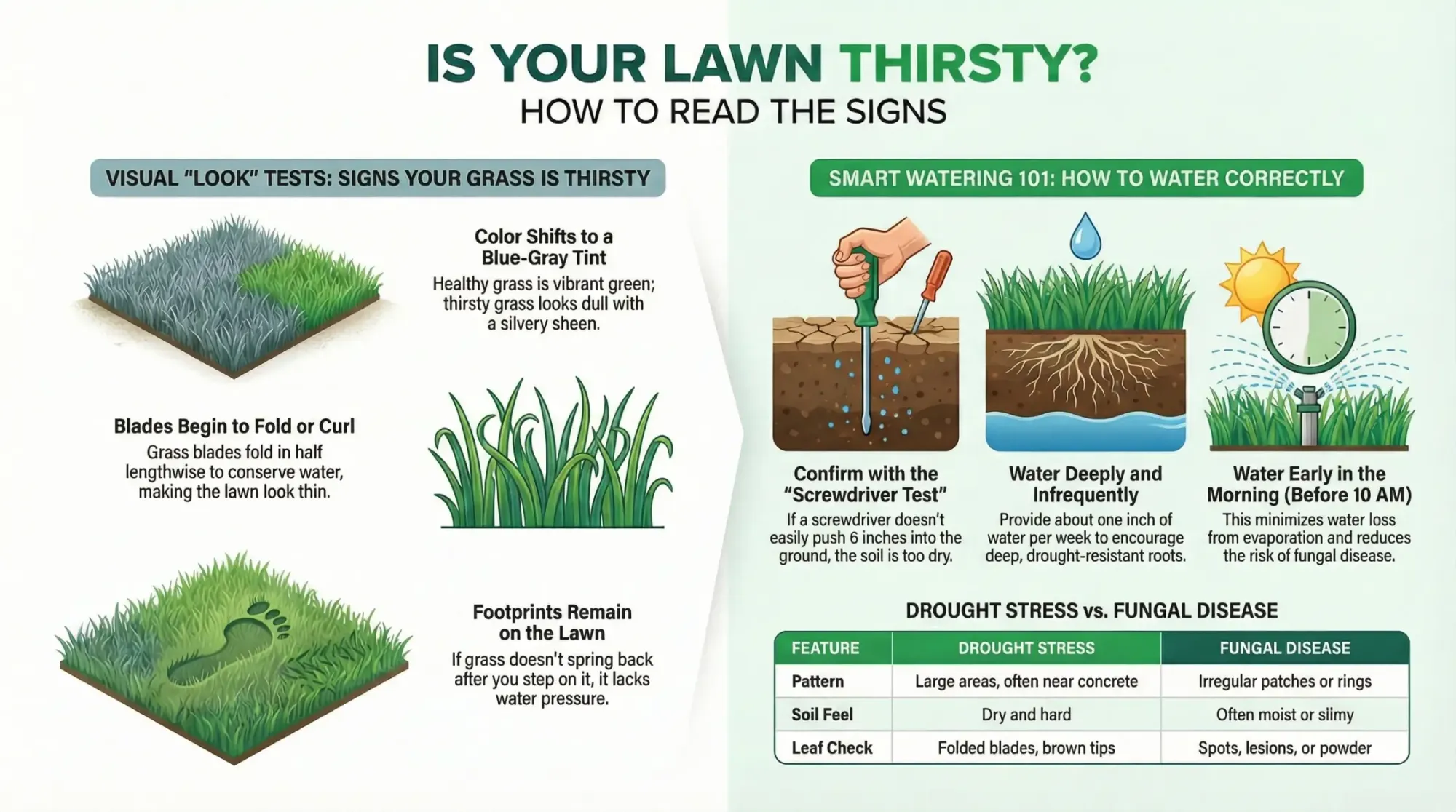 IS YOUR LAWN THIRSTY?
HOW TO READ THE SIGNS

VISUAL "LOOK" TESTS: SIGNS YOUR GRASS IS THIRSTY

Color Shifts to a Blue-Gray Tint
Healthy grass is vibrant green; thirsty grass looks dull with a silvery sheen.

Blades Begin to Fold or Curl
Grass blades fold in half lengthwise to conserve water, making the lawn look thin.

Footprints Remain on the Lawn
If grass doesn't spring back after you step on it, it lacks water pressure.

SMART WATERING 101: HOW TO WATER CORRECTLY

Confirm with the "Screwdriver Test"
If a screwdriver doesn't easily push 6 inches into the ground, the soil is too dry.

Water Deeply and Infrequently
Provide about one inch of water per week to encourage deep, drought-resistant roots.

Water Early in the Morning (Before 10 AM)
This minimizes water loss from evaporation and reduces the risk of fungal disease.

DROUGHT STRESS vs. FUNGAL DISEASE

| FEATURE | DROUGHT STRESS | FUNGAL DISEASE |
|---|---|---|
| Pattern | Large areas, often near concrete | Irregular patches or rings |
| Soil Feel | Dry and hard | Often moist or slimy |
| Leaf Check | Folded blades, brown tips | Spots, lesions, or powder |