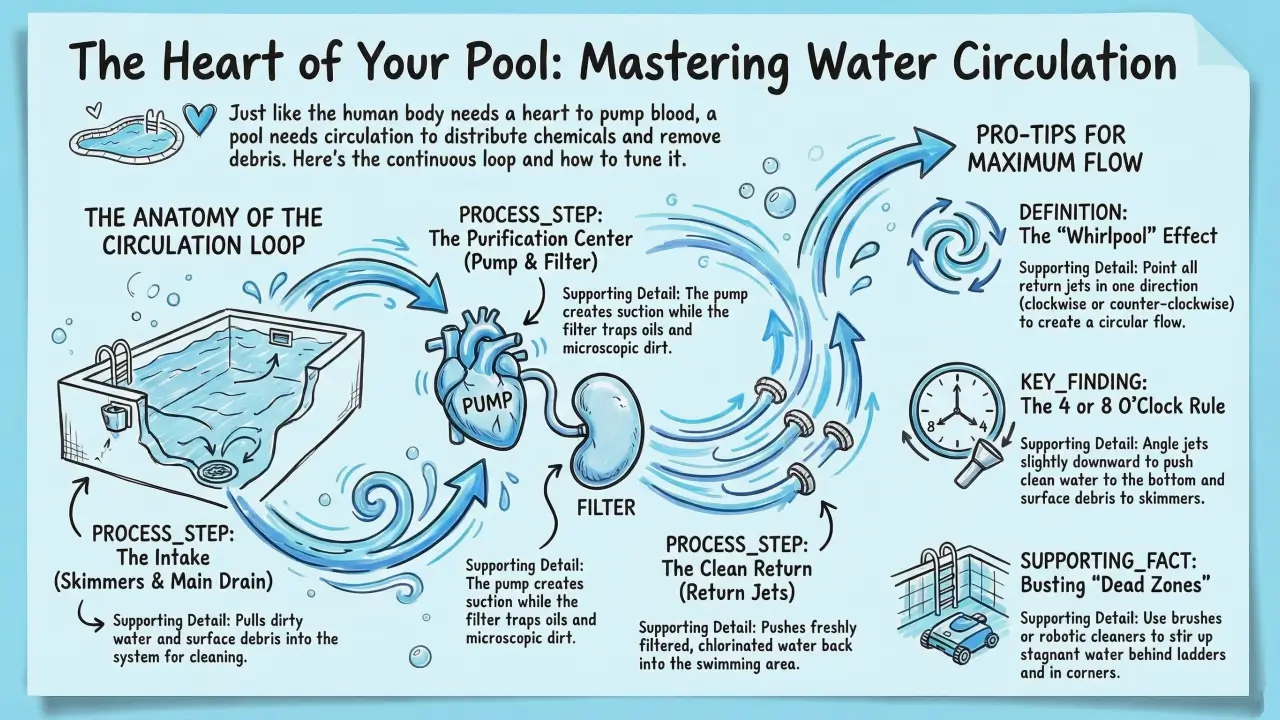 The Heart of Your Pool: Mastering Water Circulation

Just like the human body needs a heart to pump blood, a pool needs circulation to distribute chemicals and remove debris. Here's the continuous loop and how to tune it.

THE ANATOMY OF THE CIRCULATION LOOP

PROCESS_STEP:
The Intake
(Skimmers & Main Drain)

Supporting Detail: Pulls dirty water and surface debris into the system for cleaning.

PROCESS_STEP:
The Purification Center
(Pump & Filter)

Supporting Detail: The pump creates suction while the filter traps oils and microscopic dirt.

PUMP

FILTER

Supporting Detail: The pump creates suction while the filter traps oils and microscopic dirt.

PROCESS_STEP:
The Clean Return
(Return Jets)

Supporting Detail: Pushes freshly filtered, chlorinated water back into the swimming area.

PRO-TIPS FOR MAXIMUM FLOW

DEFINITION:
The "Whirlpool" Effect

Supporting Detail: Point all return jets in one direction (clockwise or counter-clockwise) to create a circular flow.

8
4

KEY_FINDING:
The 4 or 8 O'Clock Rule

Supporting Detail: Angle jets slightly downward to push clean water to the bottom and surface debris to skimmers.

SUPPORTING_FACT:
Busting "Dead Zones"

Supporting Detail: Use brushes or robotic cleaners to stir up stagnant water behind ladders and in corners.